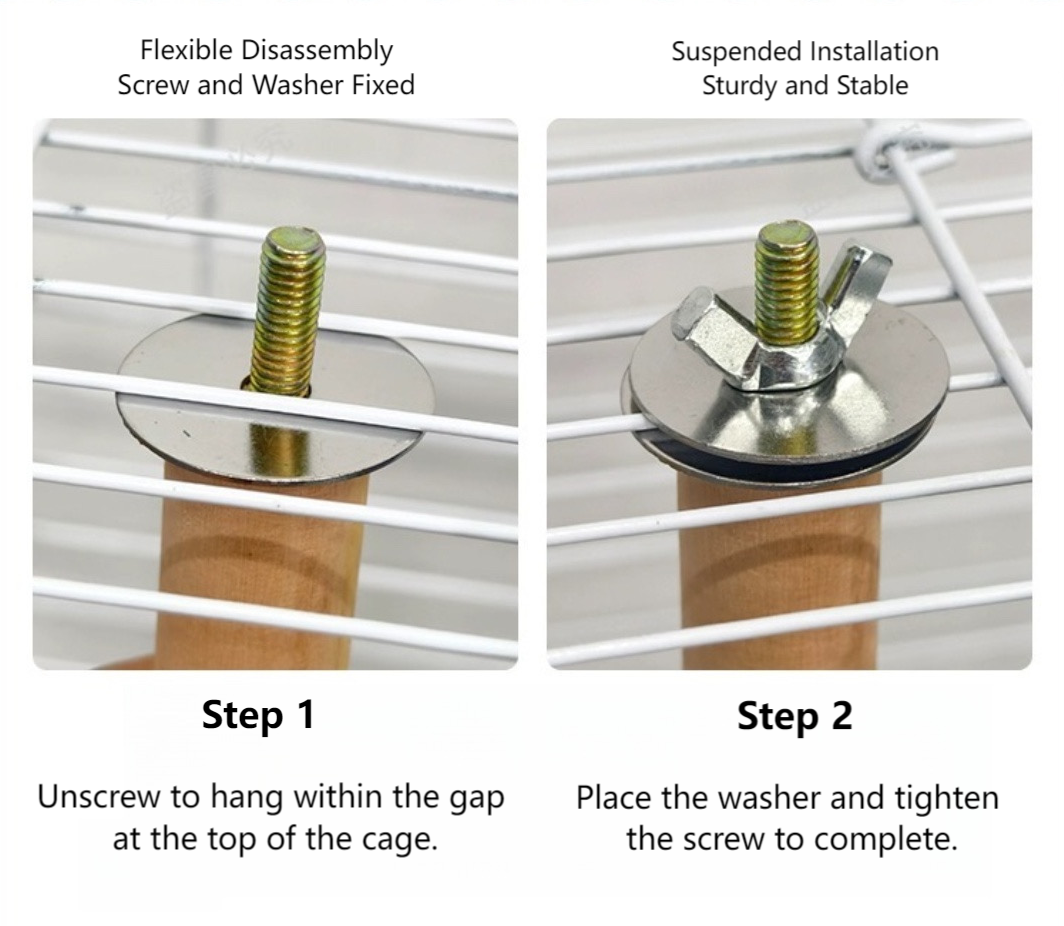 Flexible Disassembly
Screw and Washer Fixed

Step 1

Unscrew to hang within the gap at the top of the cage.

Suspended Installation
Sturdy and Stable

Step 2

Place the washer and tighten the screw to complete.